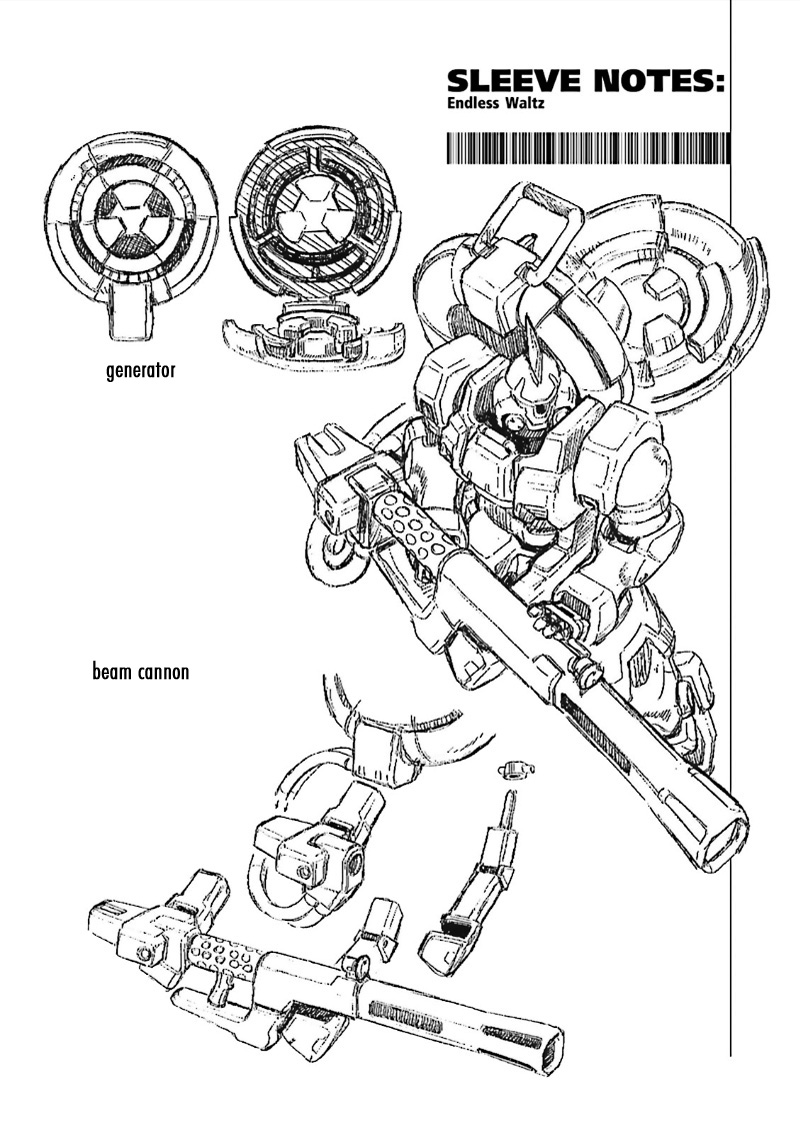 SLEEVE NOTES:
Endless Waltz

generator

beam cannon